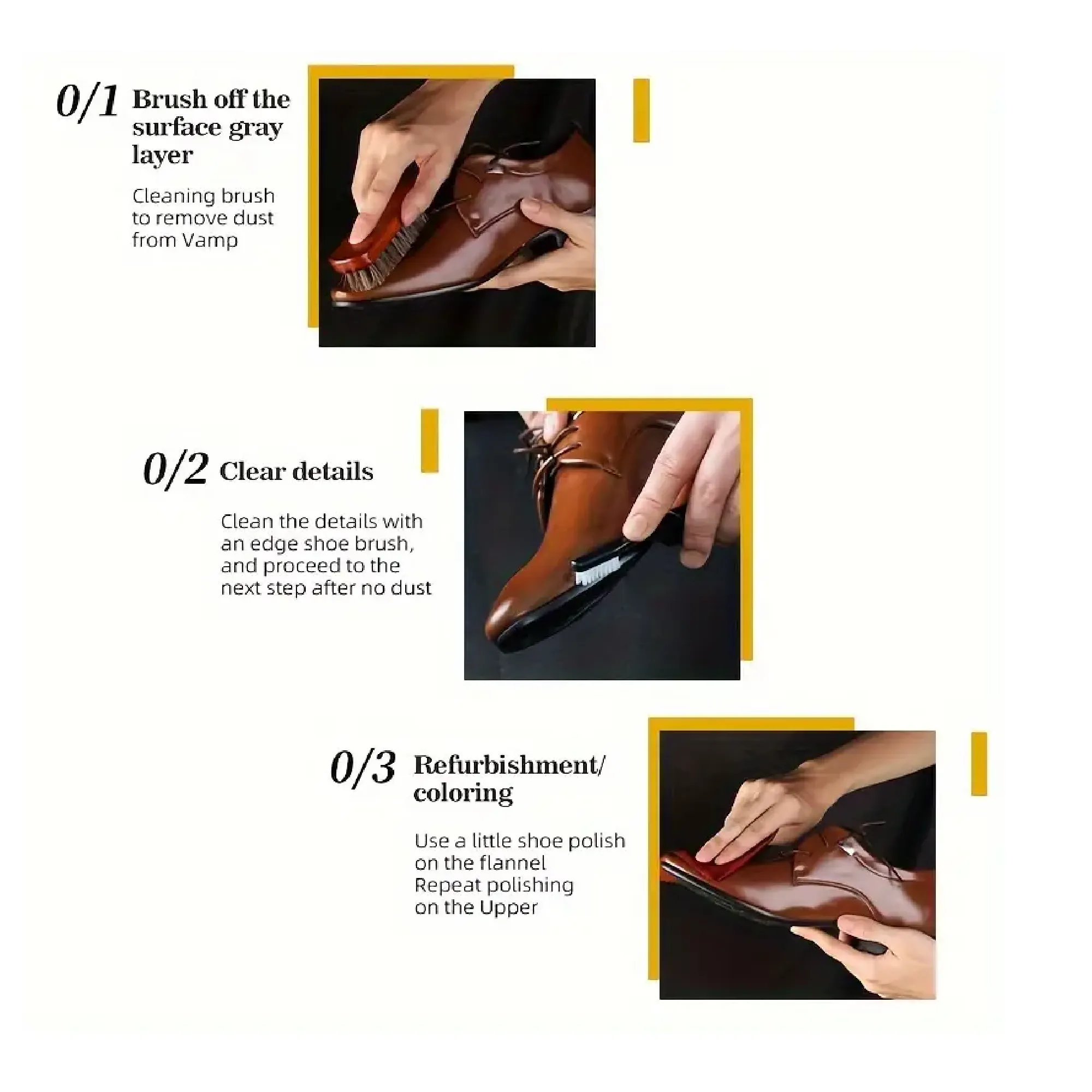 0/1 Brush off the surface gray layer

Cleaning brush to remove dust from Vamp

0/2 Clear details

Clean the details with an edge shoe brush, and proceed to the next step after no dust

0/3 Refurbishment/ coloring

Use a little shoe polish on the flannel
Repeat polishing on the Upper